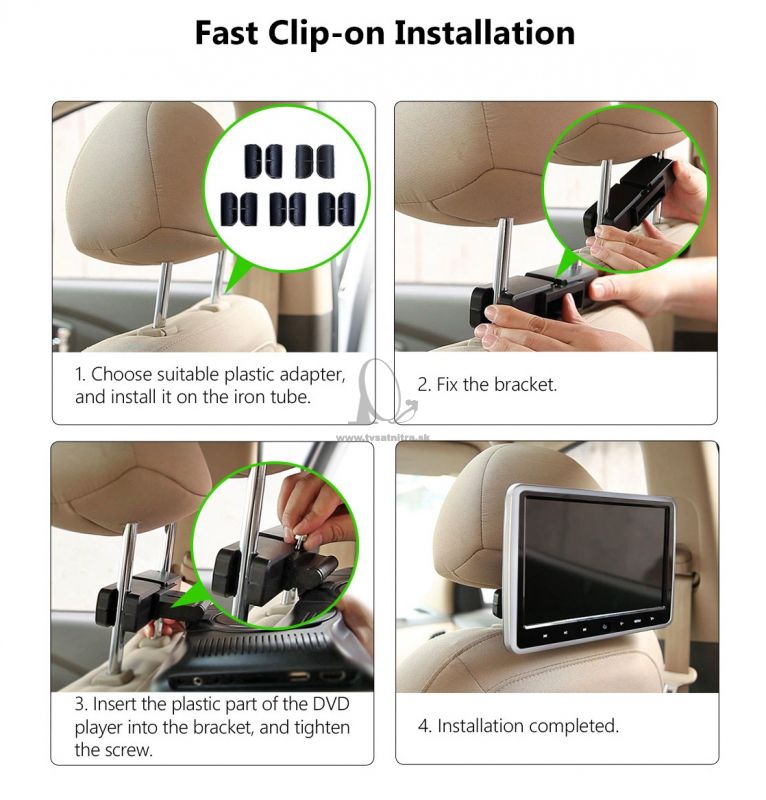 Fast Clip-on Installation

1. Choose suitable plastic adapter, and install it on the iron tube.

2. Fix the bracket.

www.tvsatnitra.sk

3. Insert the plastic part of the DVD player into the bracket, and tighten the screw.

4. Installation completed.